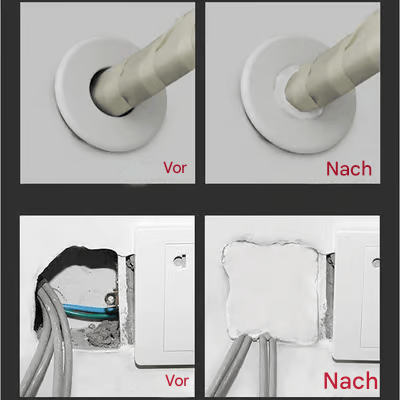 Vor

Nach

Vor

Nach