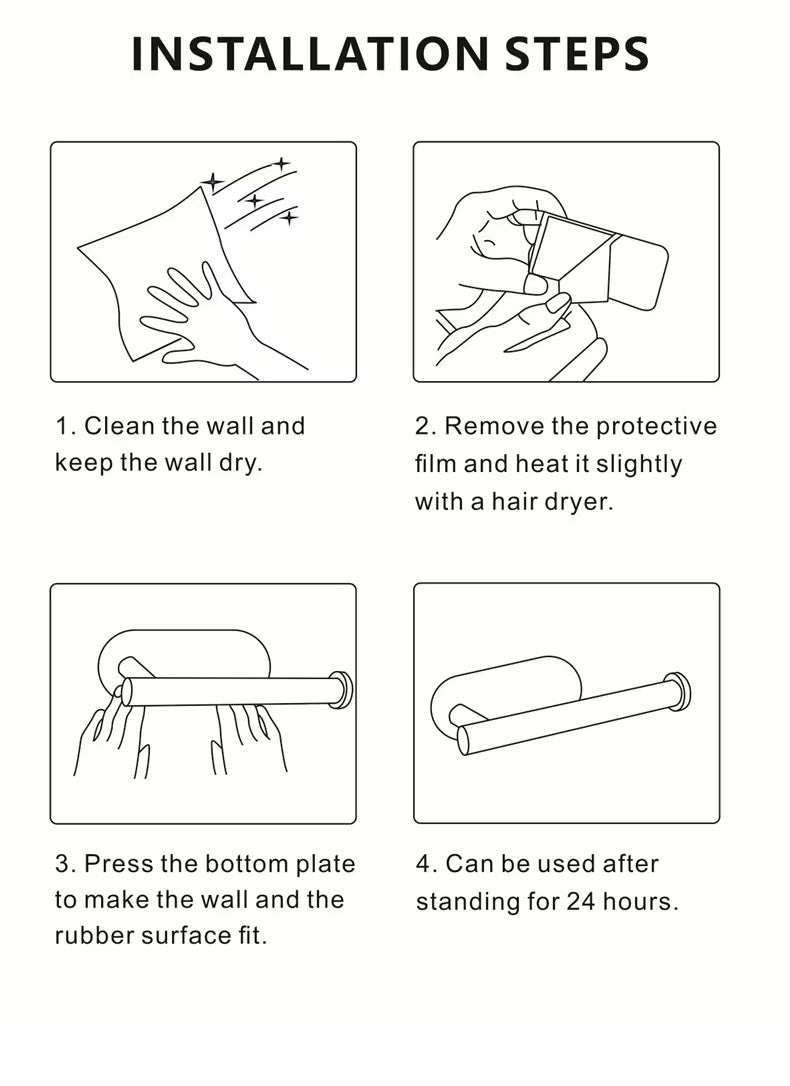 INSTALLATION STEPS

1. Clean the wall and keep the wall dry.

2. Remove the protective film and heat it slightly with a hair dryer.

3. Press the bottom plate to make the wall and the rubber surface fit.

4. Can be used after standing for 24 hours.