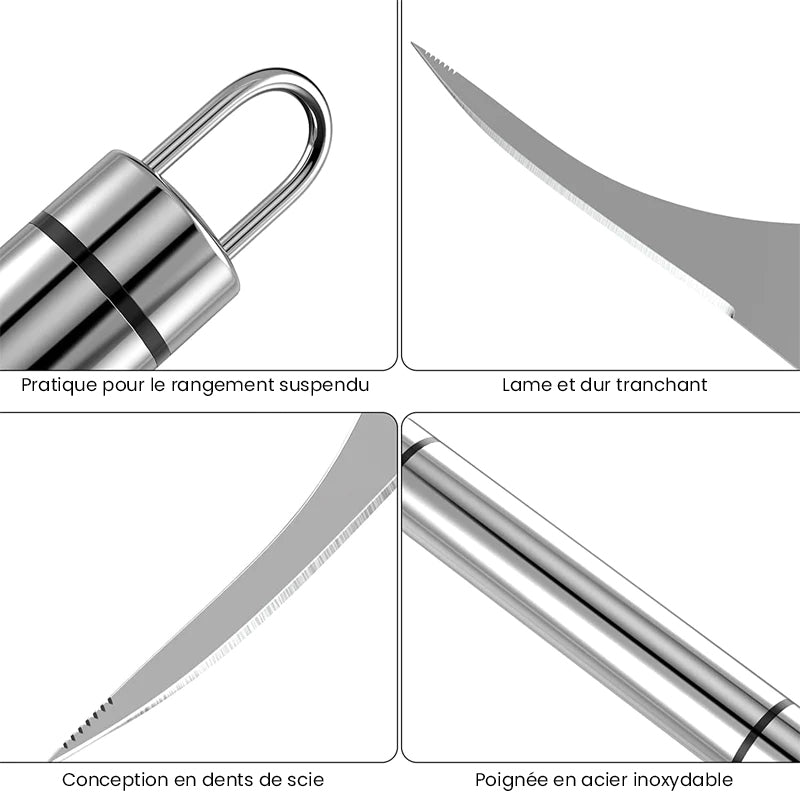 Pratique pour le rangement suspendu

Lame et dur tranchant

Conception en dents de scie

Poignée en acier inoxydable