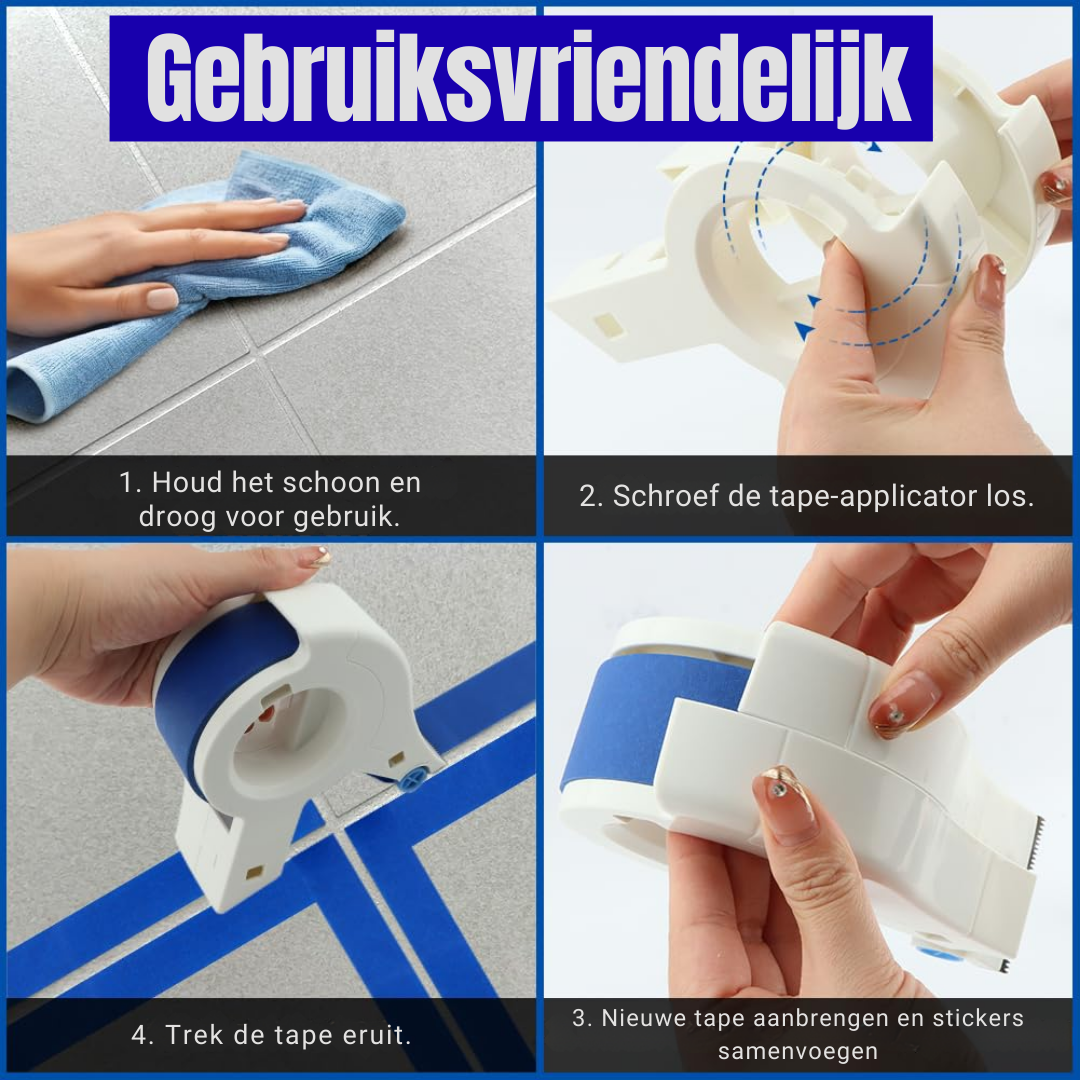 Gebruiksvriendelijk

1. Houd het schoon en droog voor gebruik.

2. Schroef de tape-applicator los.

4. Trek de tape eruit.

3. Nieuwe tape aanbrengen en stickers samenvoegen