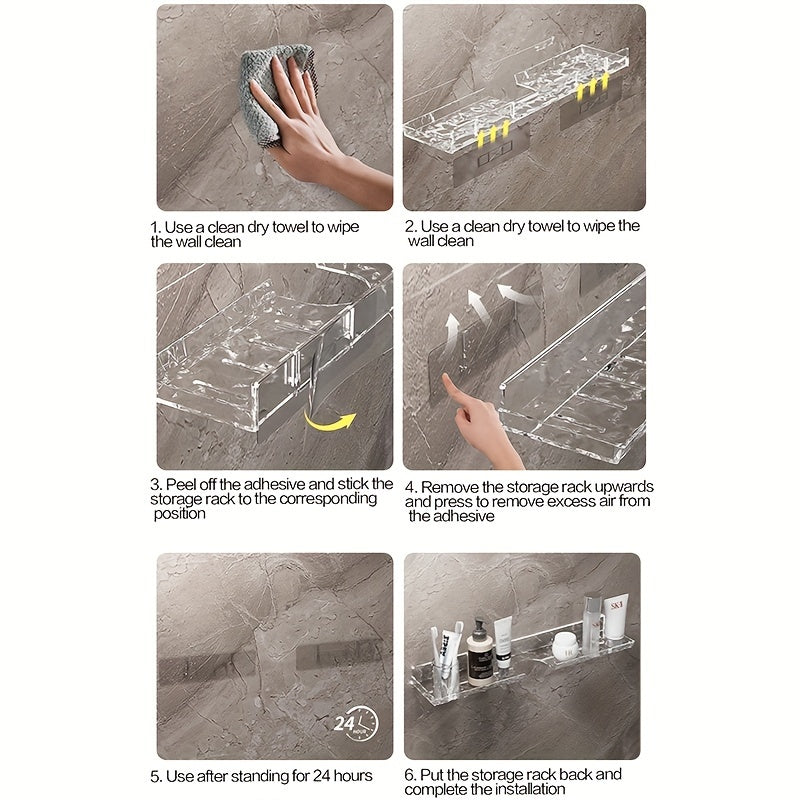 1. Use a clean dry towel to wipe the wall clean

2. Use a clean dry towel to wipe the wall clean

3. Peel off the adhesive and stick the storage rack to the corresponding position

4. Remove the storage rack upwards and press to remove excess air from the adhesive

24 HOUR

5. Use after standing for 24 hours

SK-II

6. Put the storage rack back and complete the installation