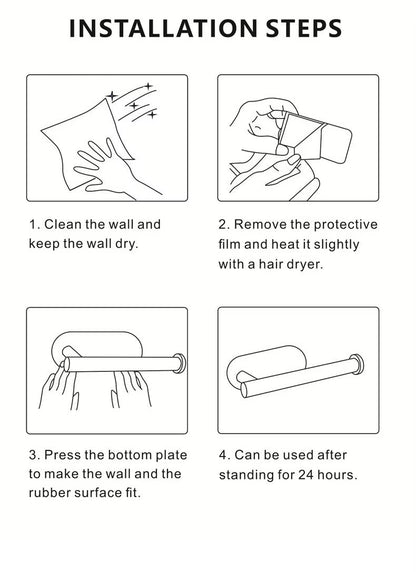 INSTALLATION STEPS

1. Clean the wall and keep the wall dry.

2. Remove the protective film and heat it slightly with a hair dryer.

3. Press the bottom plate to make the wall and the rubber surface fit.

4. Can be used after standing for 24 hours.